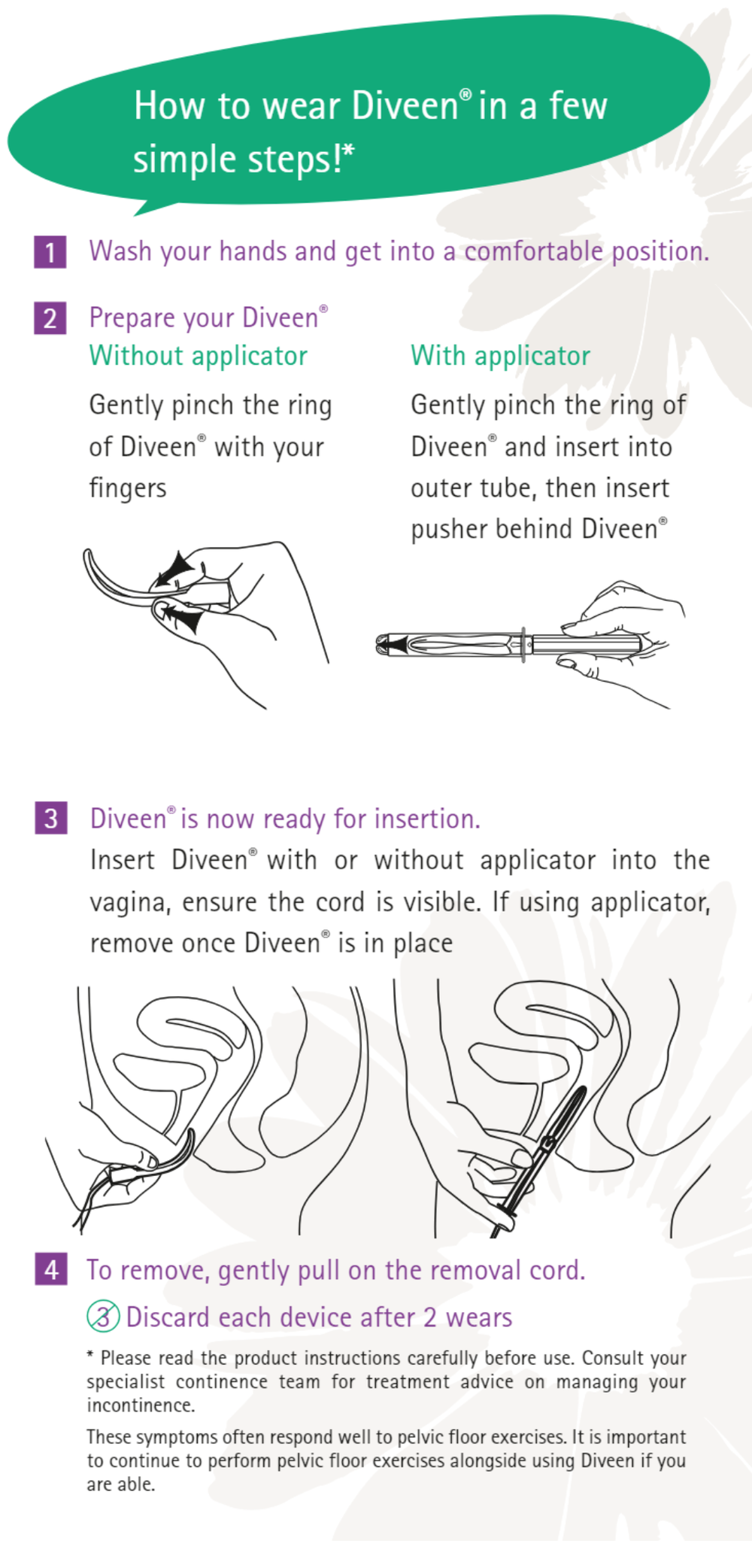 How to wear Diveen® in a few simple steps!*

1 Wash your hands and get into a comfortable position.

2 Prepare your Diveen®

Without applicator

Gently pinch the ring of Diveen® with your fingers

With applicator

Gently pinch the ring of Diveen® and insert into outer tube, then insert pusher behind Diveen®

3 Diveen® is now ready for insertion.

Insert Diveen® with or without applicator into the vagina, ensure the cord is visible. If using applicator, remove once Diveen® is in place

4 To remove, gently pull on the removal cord.

3 Discard each device after 2 wears

* Please read the product instructions carefully before use. Consult your specialist continence team for treatment advice on managing your incontinence.

These symptoms often respond well to pelvic floor exercises. It is important to continue to perform pelvic floor exercises alongside using Diveen if you are able.