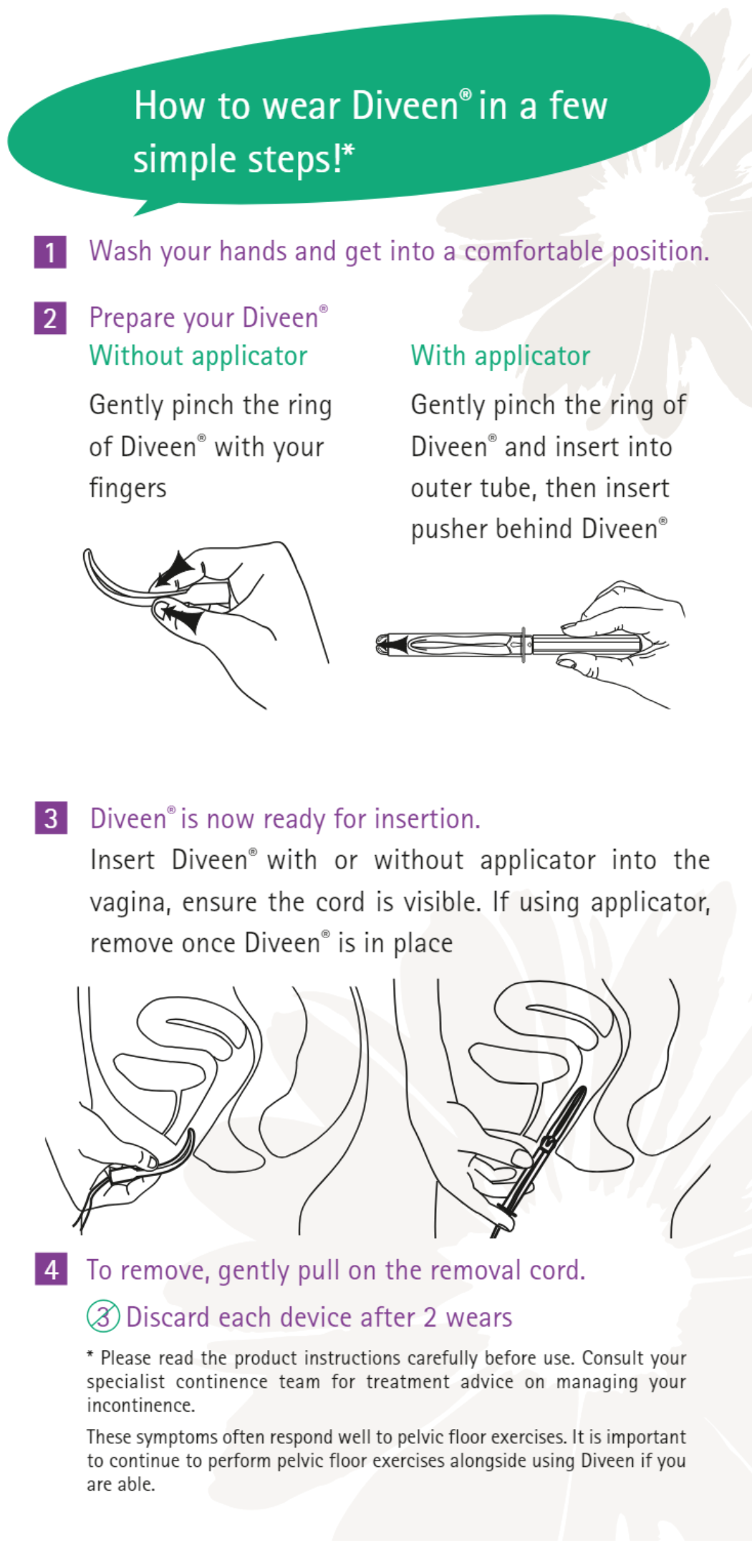 How to wear Diveen® in a few simple steps!*

1 Wash your hands and get into a comfortable position.

2 Prepare your Diveen®

Without applicator

Gently pinch the ring of Diveen® with your fingers

With applicator

Gently pinch the ring of Diveen® and insert into outer tube, then insert pusher behind Diveen®

3 Diveen® is now ready for insertion.

Insert Diveen® with or without applicator into the vagina, ensure the cord is visible. If using applicator, remove once Diveen® is in place

4 To remove, gently pull on the removal cord.

3 Discard each device after 2 wears

* Please read the product instructions carefully before use. Consult your specialist continence team for treatment advice on managing your incontinence.

These symptoms often respond well to pelvic floor exercises. It is important to continue to perform pelvic floor exercises alongside using Diveen if you are able.