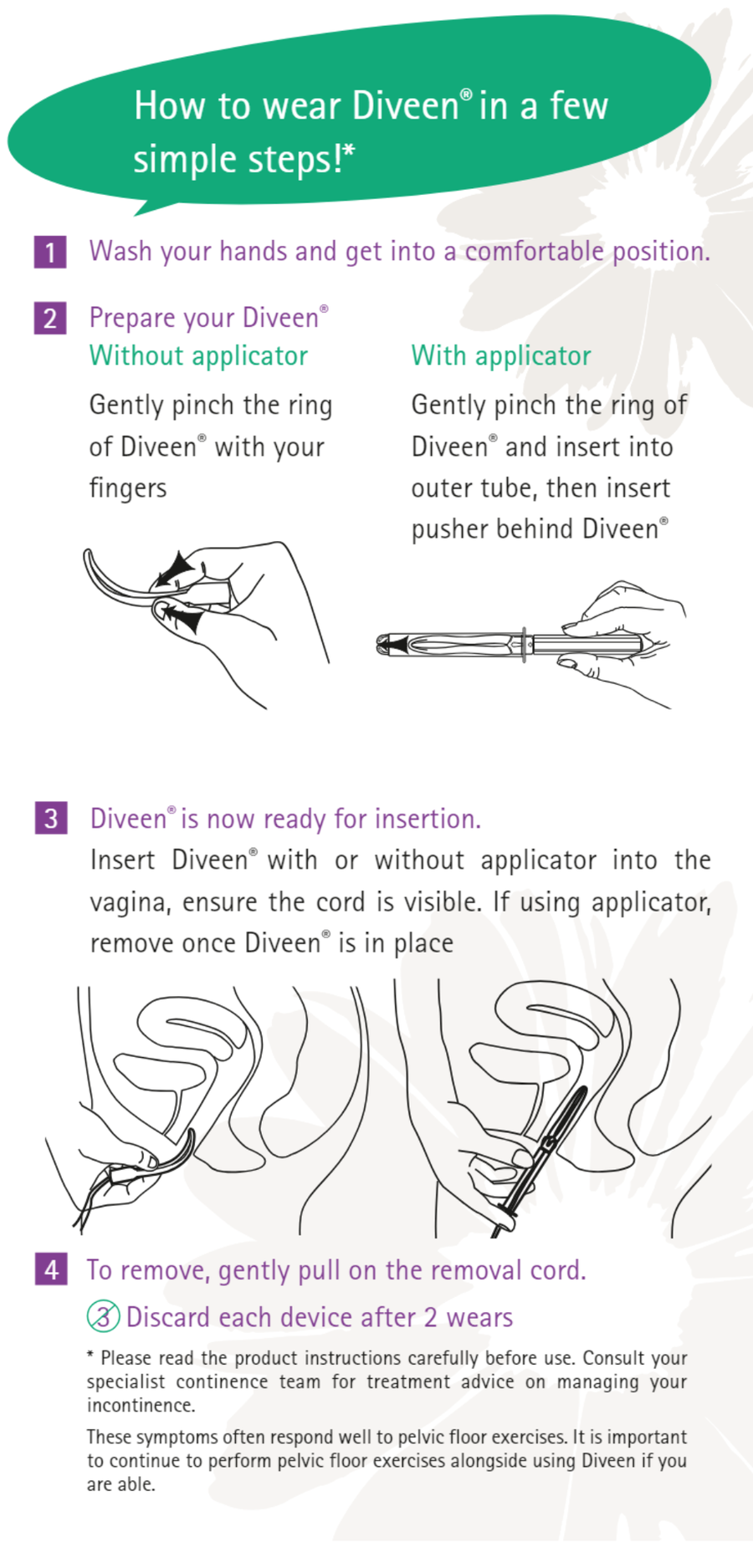 How to wear Diveen® in a few simple steps!*

1 Wash your hands and get into a comfortable position.

2 Prepare your Diveen®

Without applicator

Gently pinch the ring of Diveen® with your fingers

With applicator

Gently pinch the ring of Diveen® and insert into outer tube, then insert pusher behind Diveen®

3 Diveen® is now ready for insertion.

Insert Diveen® with or without applicator into the vagina, ensure the cord is visible. If using applicator, remove once Diveen® is in place

4 To remove, gently pull on the removal cord.

3 Discard each device after 2 wears

* Please read the product instructions carefully before use. Consult your specialist continence team for treatment advice on managing your incontinence.

These symptoms often respond well to pelvic floor exercises. It is important to continue to perform pelvic floor exercises alongside using Diveen if you are able.